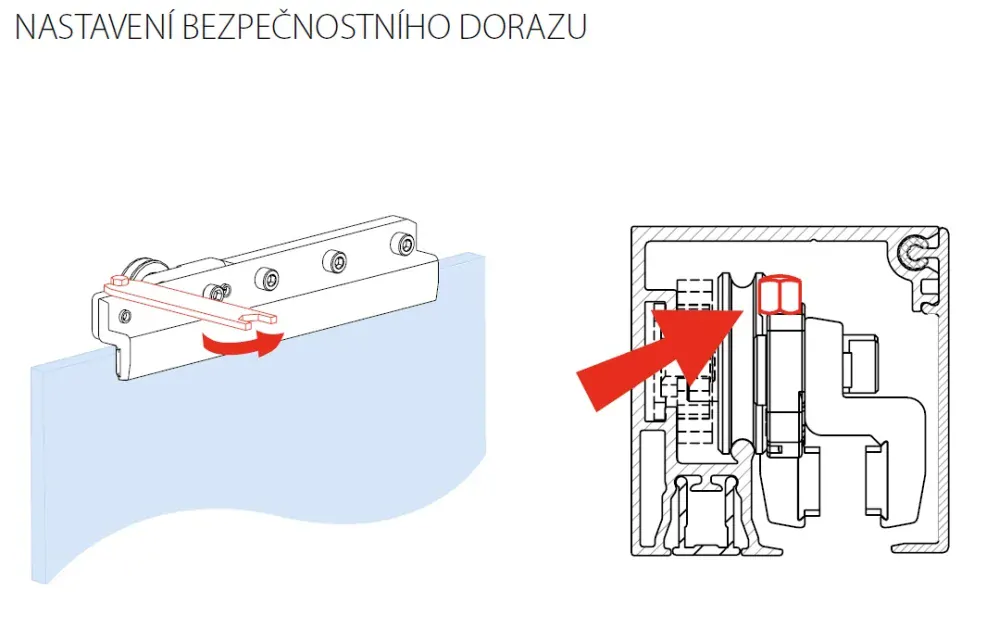 NASTAVENÍ BEZPEČNOSTNÍHO DORAZU