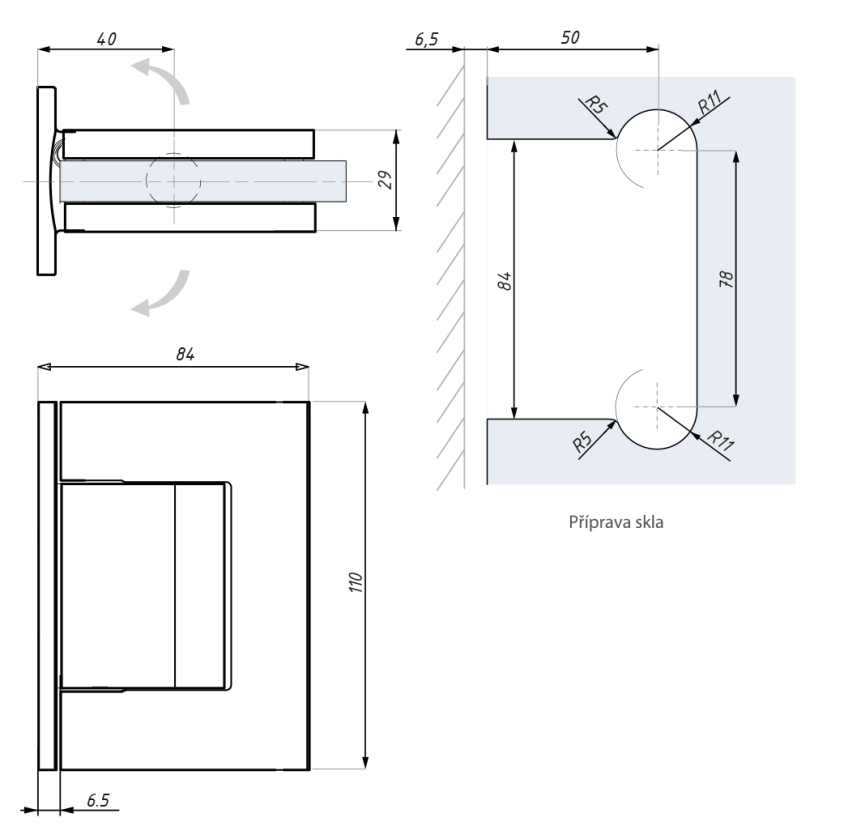 40

29

84

110

6.5

6,5

50

R5

R11

84

78

R5

R11

Příprava skla